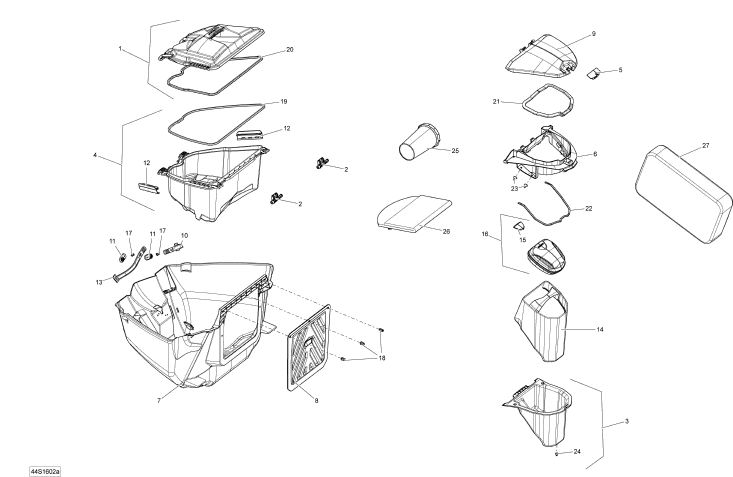 1
20
19
12
4
12
2
2
11
17
11
17
10
13
7
8
18
9
5
21
25
6
27
23
22
26
16
15
14
3
24
44S1602a