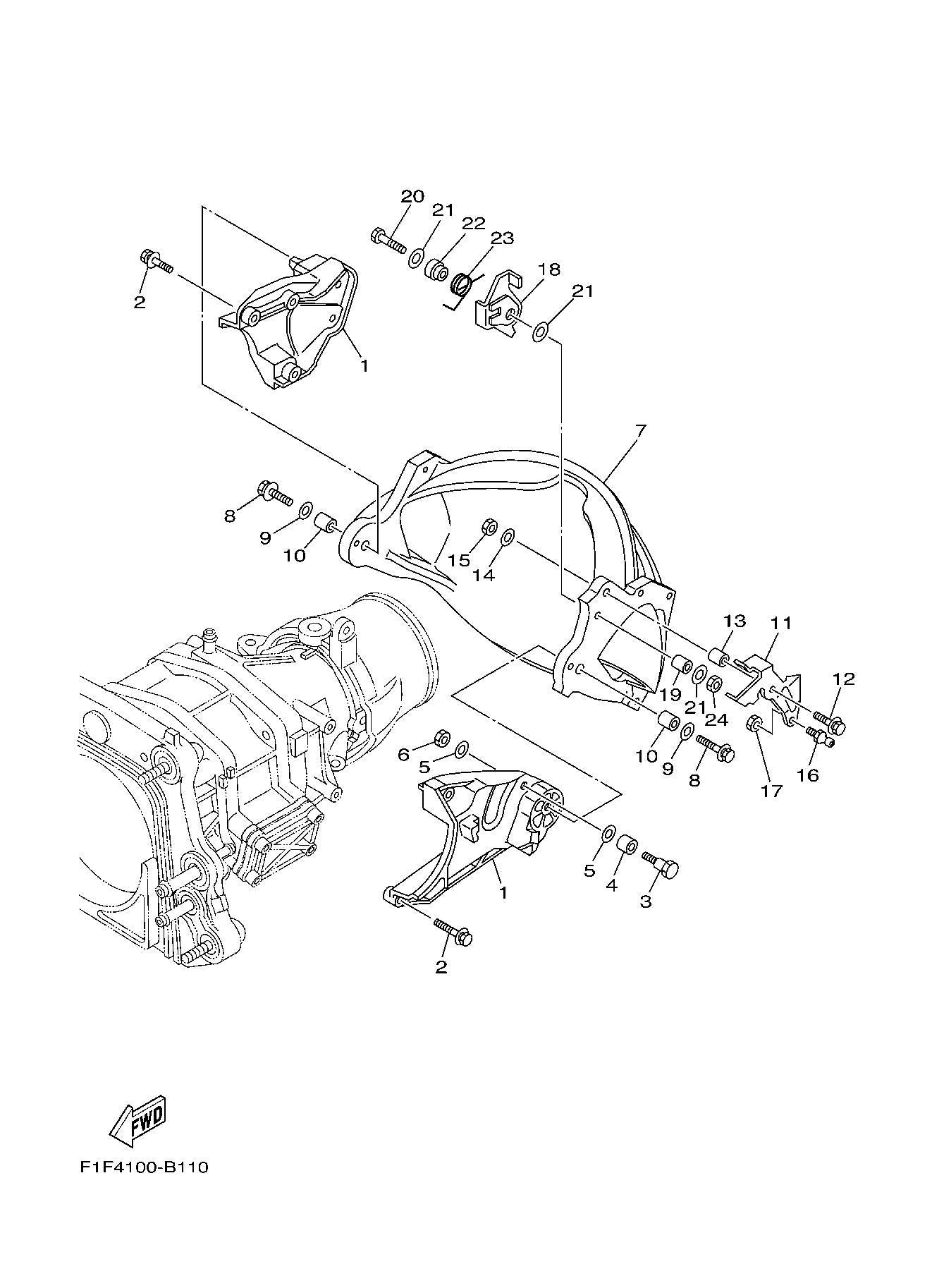 20
21
22
23
18
21
2
1
7
8
9
10
15
14
13
11
12
19
21
24
10
9
8
17
16
6
5
5
4
3
1
2
FWD
F1F4100-B110